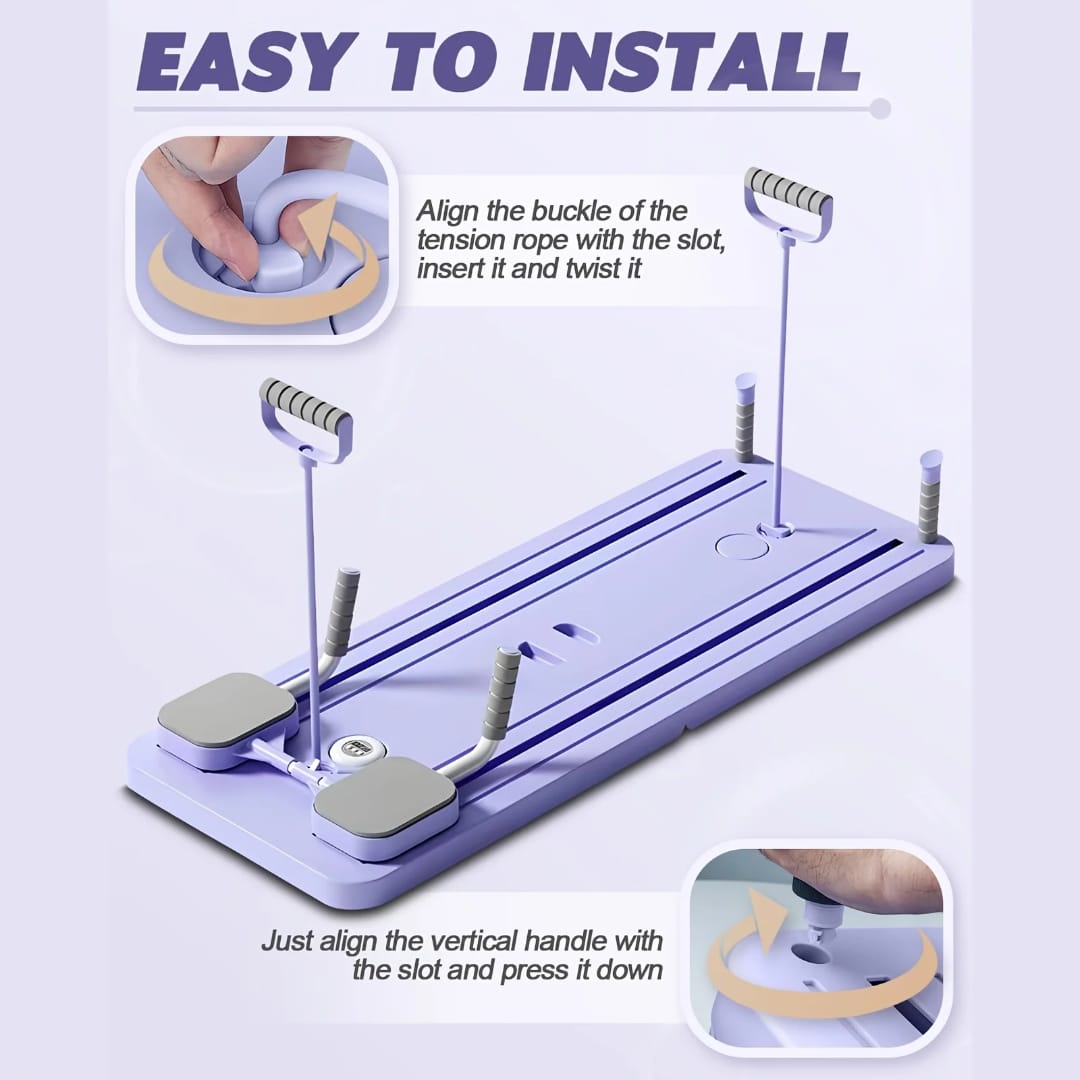 EASY TO INSTALL

Align the buckle of the tension rope with the slot, insert it and twist it

Just align the vertical handle with the slot and press it down